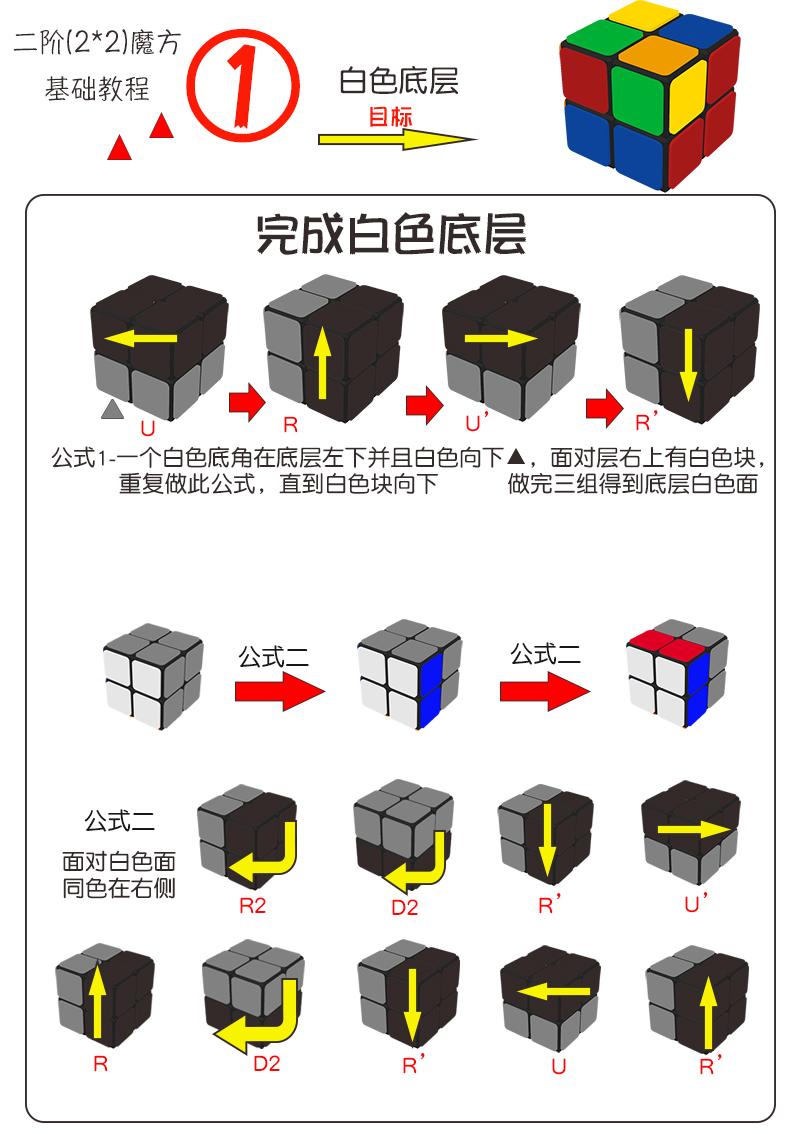 二阶(2*2)魔方
基础教程

①

白色底层
目标

完成白色底层

U R U' R'

公式1-一个白色底角在底层左下并且白色向下▲，面对层右上有白色块，重复做此公式，直到白色块向下 做完三组得到底层白色面

公式二

公式二

公式二
面对白色面
同色在右侧

R2 D2 R' U'

R D2 R' U R'