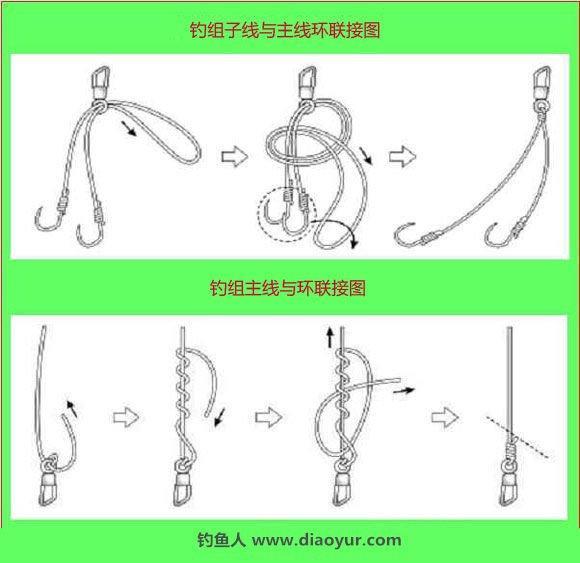 钓组子线与主线环联接图

钓组主线与环联接图

钓鱼人 www.diaoyur.com