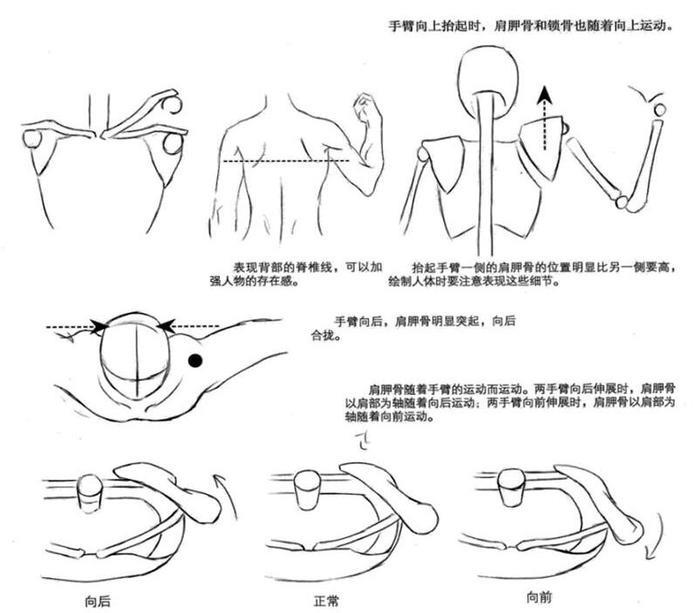 手臂向上抬起时，肩胛骨和锁骨也随着向上运动。

表现背部的脊椎线，可以加强人物的存在感。

抬起手臂一侧的肩胛骨的位置明显比另一侧要高，绘制人体时要注意表现这些细节。

手臂向后，肩胛骨明显突起，向后合拢。

肩胛骨随着手臂的运动而运动。两手臂向后伸展时，肩胛骨以肩部为轴随着向后运动；两手臂向前伸展时，肩胛骨以肩部为轴随着向前运动。

向后

正常

向前