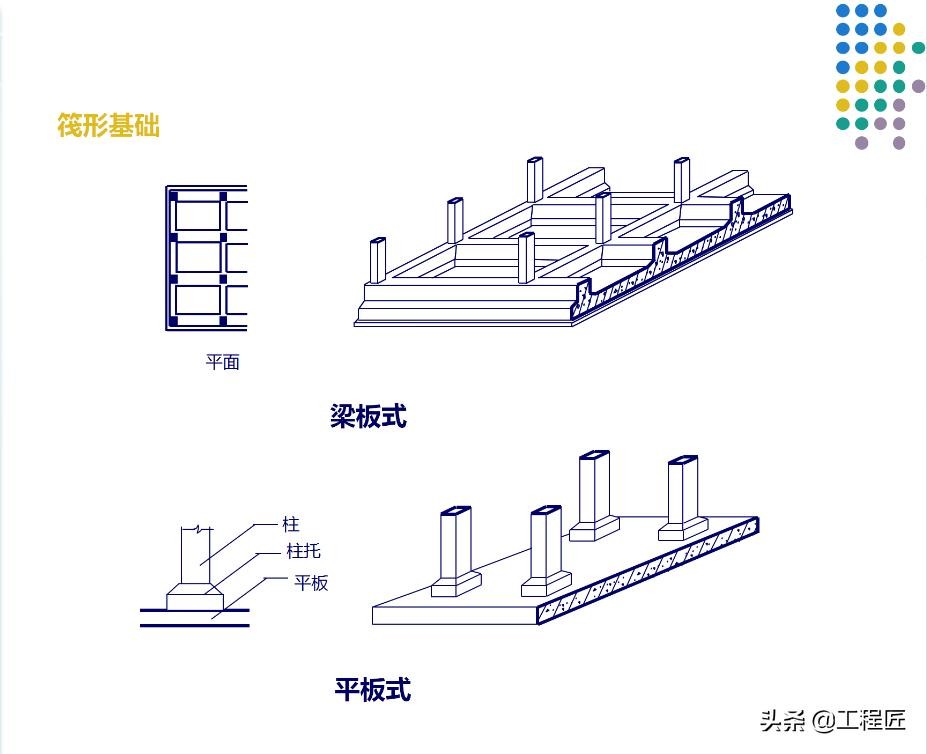 筏形基础

平面

梁板式

柱
柱托
平板

平板式

头条 @工程匠