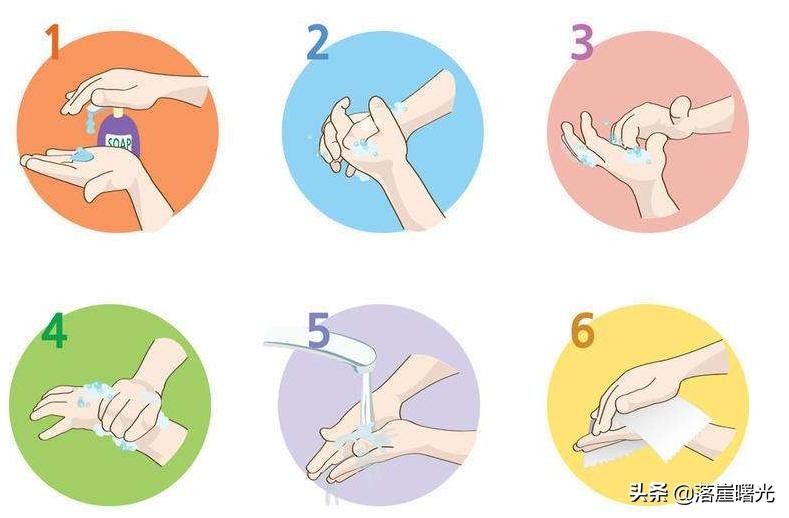 1

SOAP

2

3

4

5

6

头条 @落崖曙光