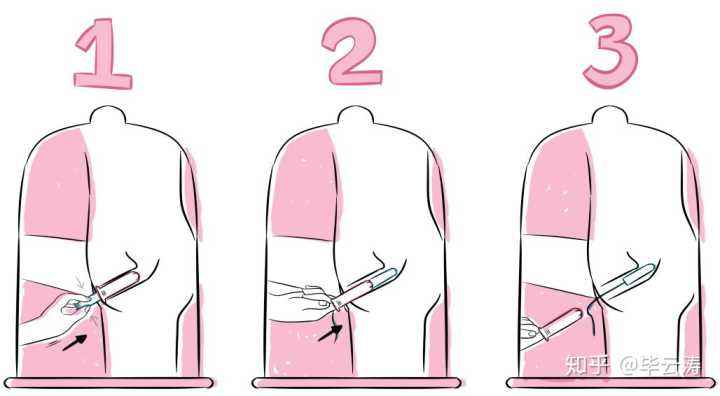 1

2

3

知乎 @毕云涛